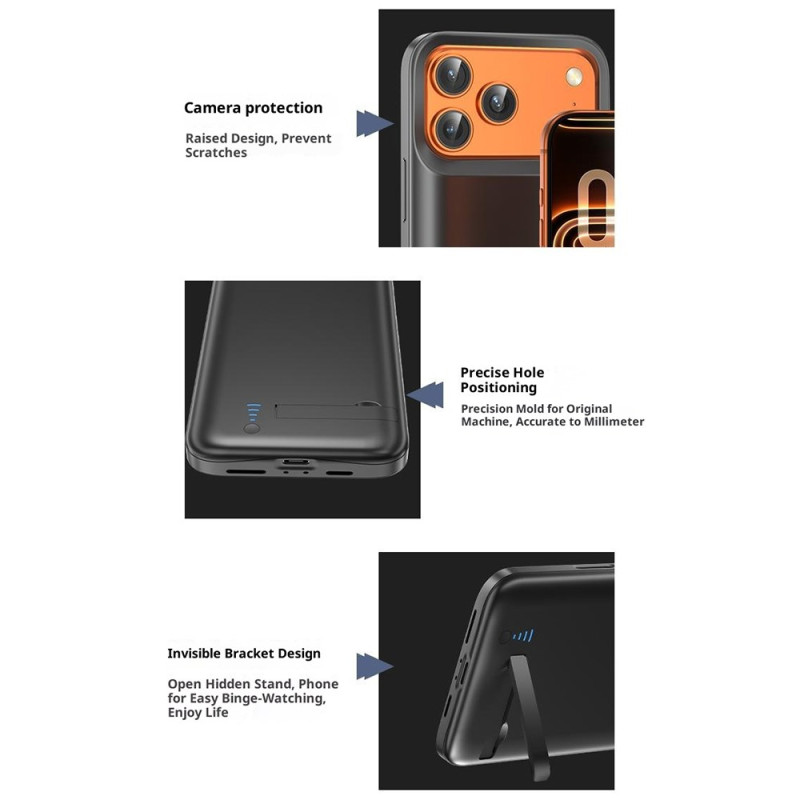 Camera protection

Raised Design, Prevent Scratches

Precise Hole Positioning

Precision Mold for Original Machine, Accurate to Millimeter

Invisible Bracket Design

Open Hidden Stand, Phone for Easy Binge-Watching, Enjoy Life