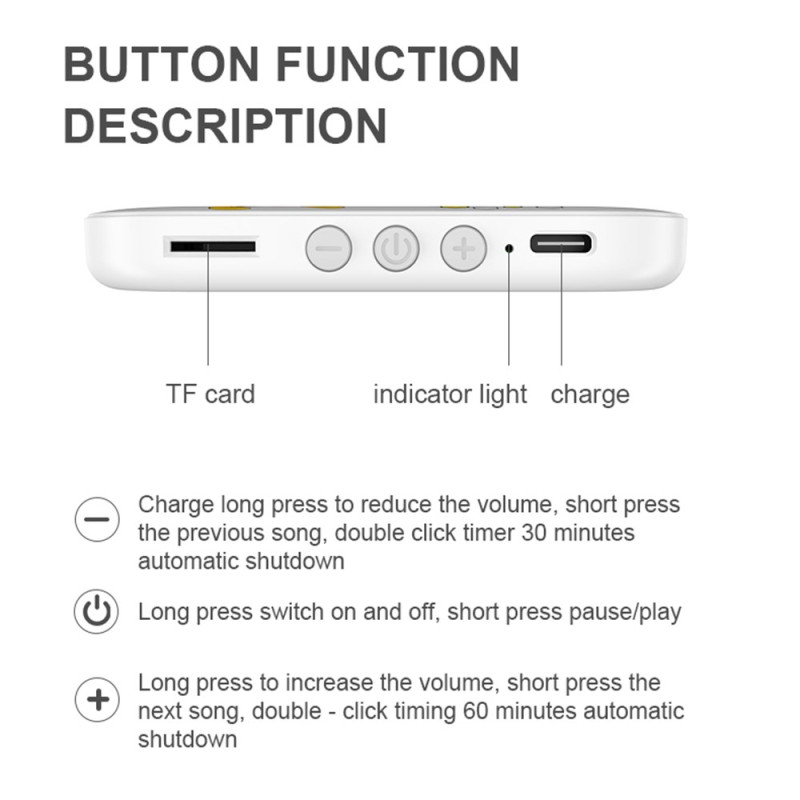 BUTTON FUNCTION DESCRIPTION

TF card

indicator light

charge

Charge long press to reduce the volume, short press the previous song, double click timer 30 minutes automatic shutdown

Long press switch on and off, short press pause/play

Long press to increase the volume, short press the next song, double - click timing 60 minutes automatic shutdown