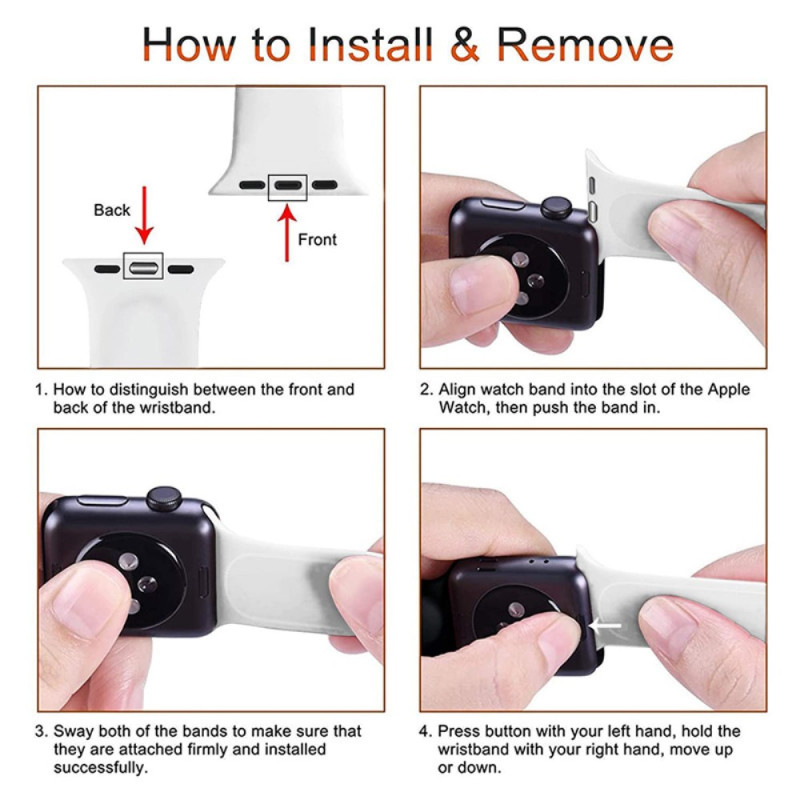 How to Install & Remove

Back

Front

1. How to distinguish between the front and back of the wristband.

2. Align watch band into the slot of the Apple Watch, then push the band in.

3. Sway both of the bands to make sure that they are attached firmly and installed successfully.

4. Press button with your left hand, hold the wristband with your right hand, move up or down.