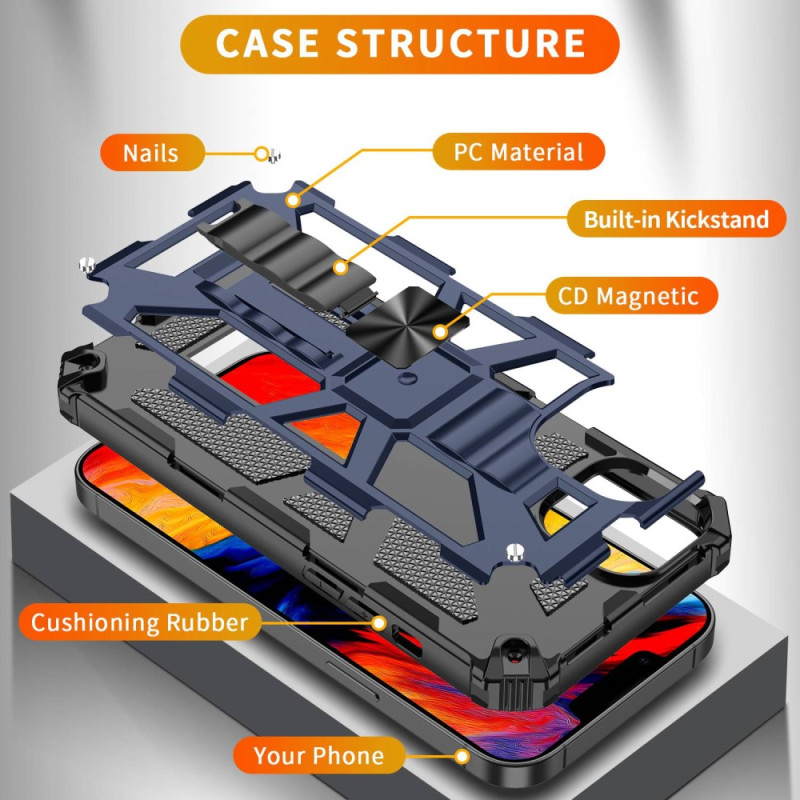 CASE STRUCTURE

Nails

PC Material

Built-in Kickstand

CD Magnetic

Cushioning Rubber

Your Phone