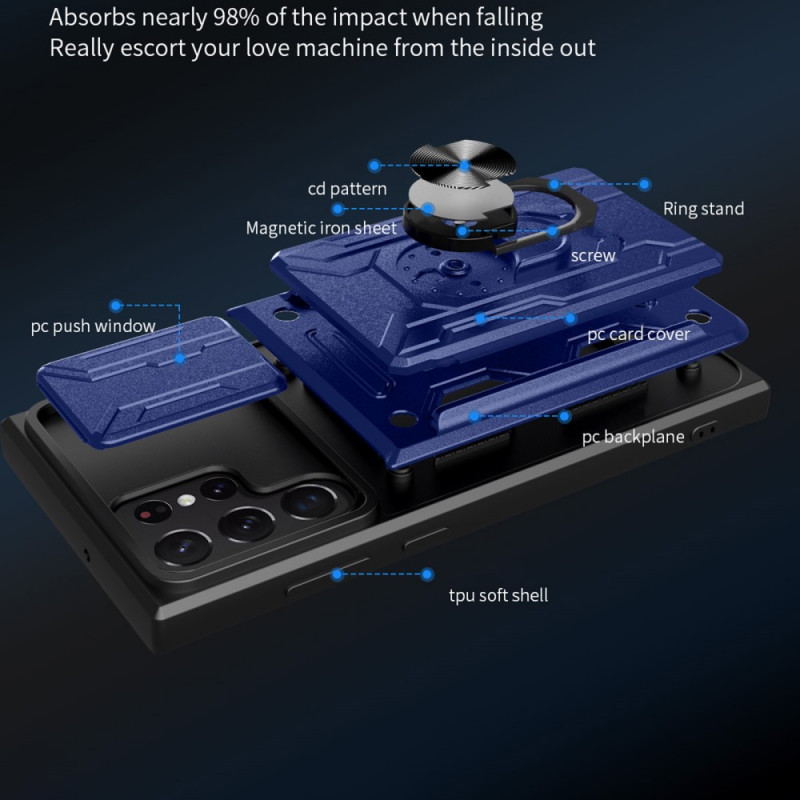 Absorbs nearly 98% of the impact when falling
Really escort your love machine from the inside out

cd pattern
Magnetic iron sheet
Ring stand
screw
pc push window
pc card cover
pc backplane
tpu soft shell